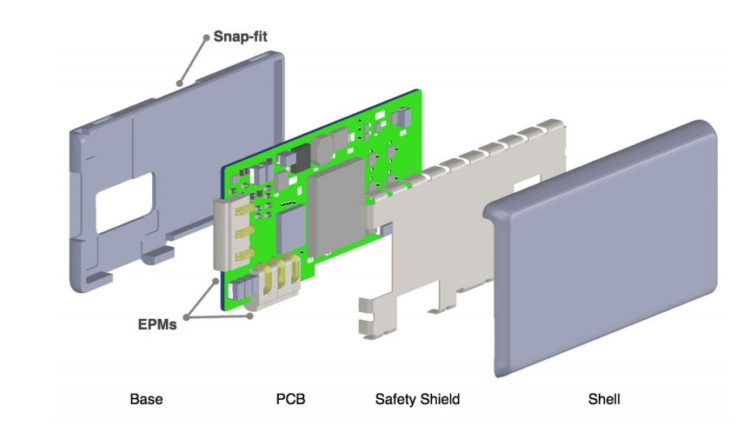 Snap-fit

EPMs

Base

PCB

Safety Shield

Shell