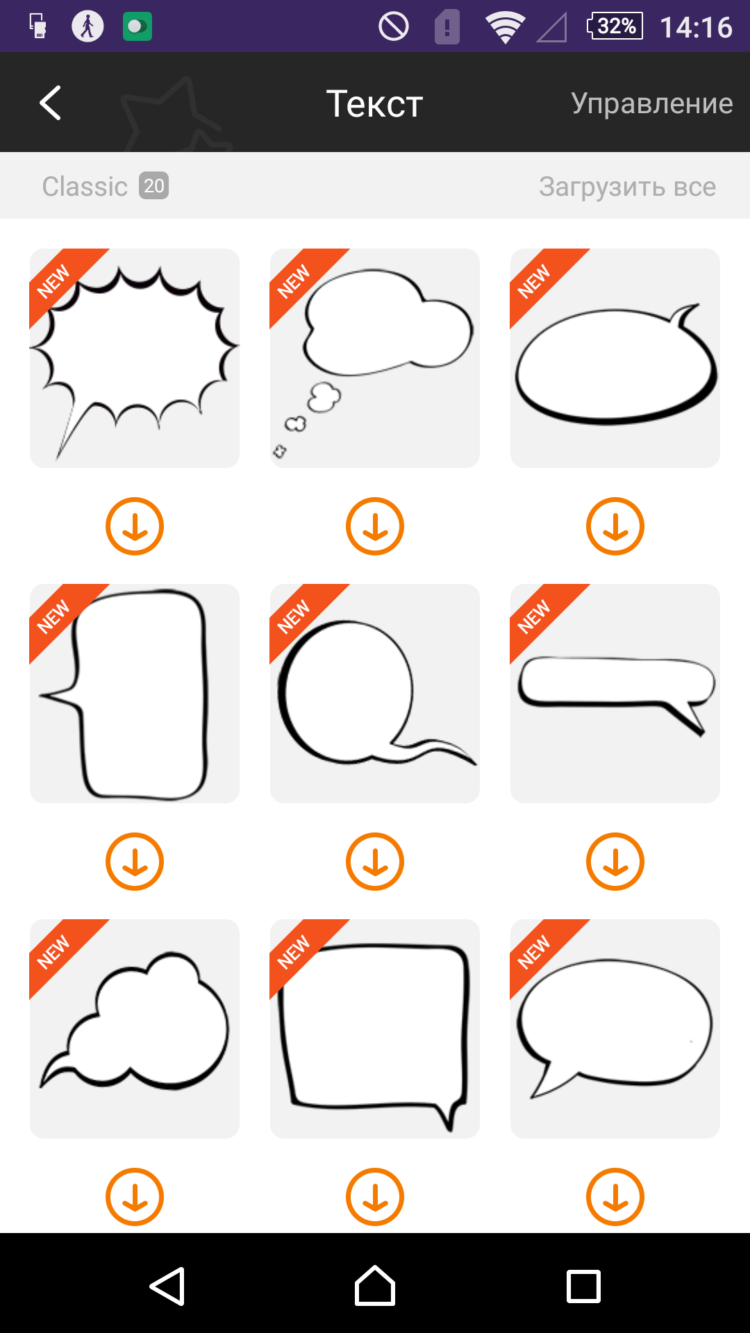 32% 14:16

Текст
Управление

Classic 20
Загрузить все

NEW
NEW
NEW
NEW
NEW
NEW
NEW
NEW
NEW