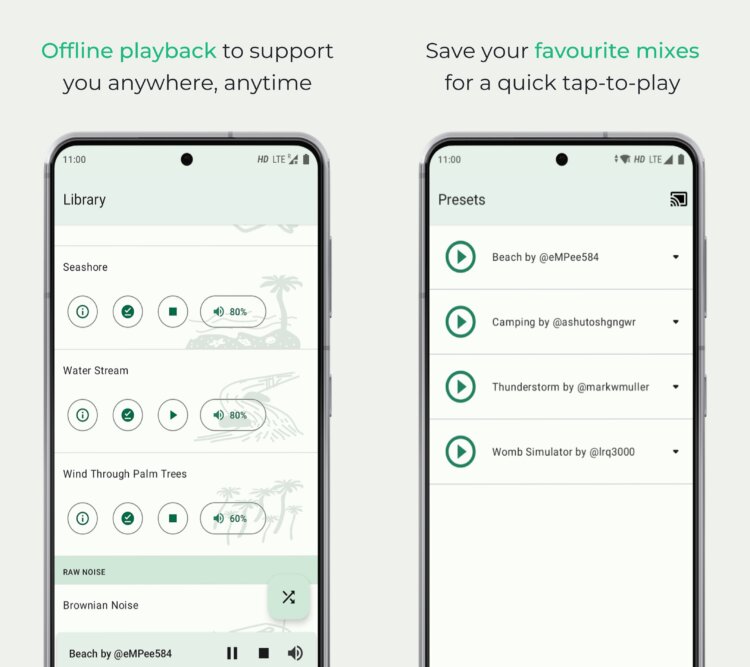 Offline playback to support you anywhere, anytime

11:00

HD LTE

Library

Seashore

80%

Water Stream

80%

Wind Through Palm Trees

60%

RAW NOISE

Brownian Noise

Beach by @eMPee584

Save your favourite mixes for a quick tap-to-play

11:00

HD LTE

Presets

Beach by @eMPee584

Camping by @ashutoshgngwr

Thunderstorm by @markwmuller

Womb Simulator by @lrq3000