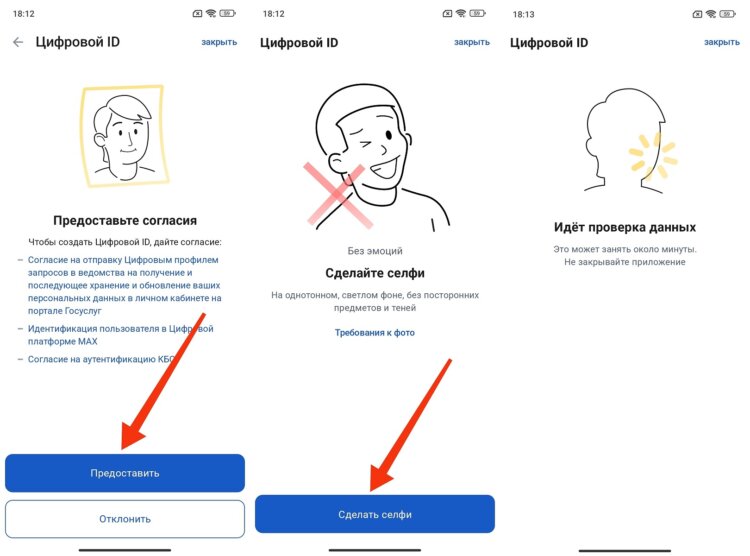 18:12

59

Цифровой ID

закрыть

Предоставьте согласия

Чтобы создать Цифровой ID, дайте согласие:

– Согласие на отправку Цифровым профилем запросов в ведомства на получение и последующее хранение и обновление ваших персональных данных в личном кабинете на портале Госуслуг

– Идентификация пользователя в Цифровой платформе MAX

– Согласие на аутентификацию КБС

Предоставить

Отклонить

18:12

59

Цифровой ID

закрыть

Без эмоций

Сделайте селфи

На однотонном, светлом фоне, без посторонних предметов и теней

Требования к фото

Сделать селфи

18:13

59

Цифровой ID

закрыть

Идёт проверка данных

Это может занять около минуты.
Не закрывайте приложение