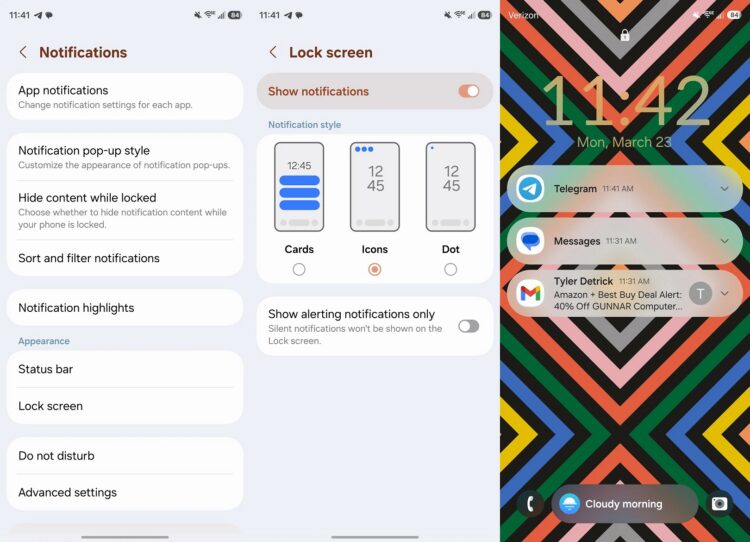 11:41 84

Notifications

App notifications
Change notification settings for each app.

Notification pop-up style
Customize the appearance of notification pop-ups.

Hide content while locked
Choose whether to hide notification content while your phone is locked.

Sort and filter notifications

Notification highlights

Appearance

Status bar

Lock screen

Do not disturb

Advanced settings

11:41 84

Lock screen

Show notifications

Notification style

12:45

12 45

12 45

Cards

Icons

Dot

Show alerting notifications only
Silent notifications won't be shown on the Lock screen.

Verizon 84

11:42
Mon, March 23

Telegram 11:41 AM

Messages 11:31 AM

Tyler Detrick 11:31 AM
Amazon + Best Buy Deal Alert: 40% Off GUNNAR Computer...
T

Cloudy morning